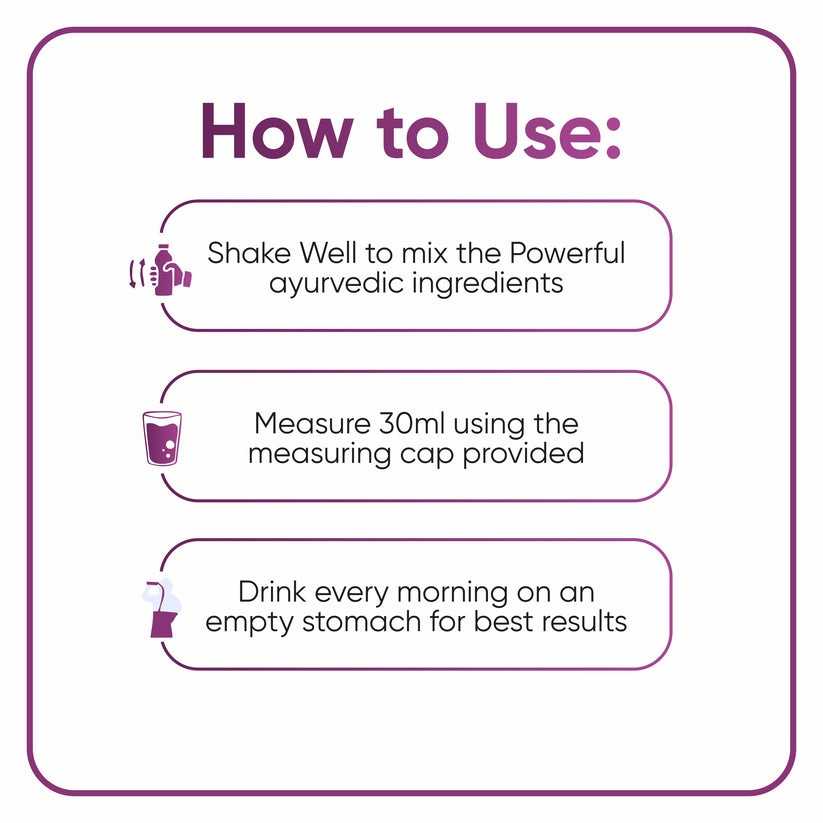 How to Use:

Shake Well to mix the Powerful ayurvedic ingredients

Measure 30ml using the measuring cap provided

Drink every morning on an empty stomach for best results