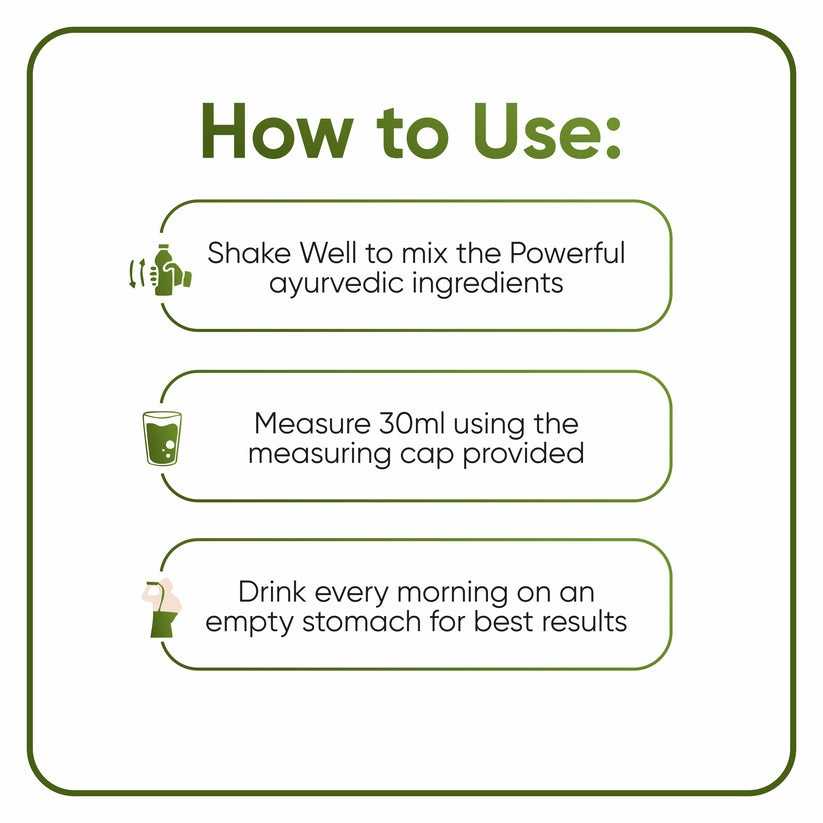 How to Use:

Shake Well to mix the Powerful ayurvedic ingredients

Measure 30ml using the measuring cap provided

Drink every morning on an empty stomach for best results