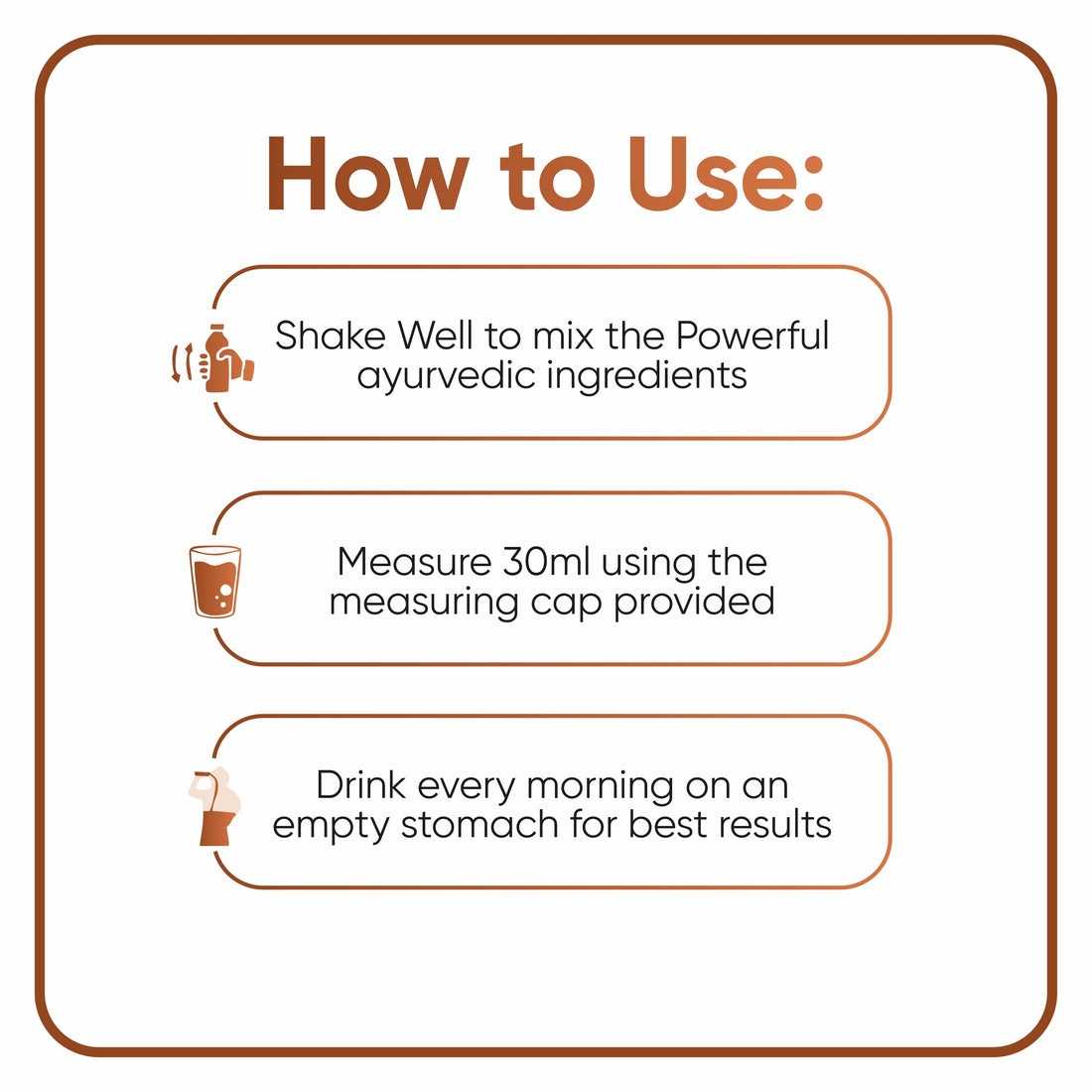 How to Use:

Shake Well to mix the Powerful ayurvedic ingredients

Measure 30ml using the measuring cap provided

Drink every morning on an empty stomach for best results