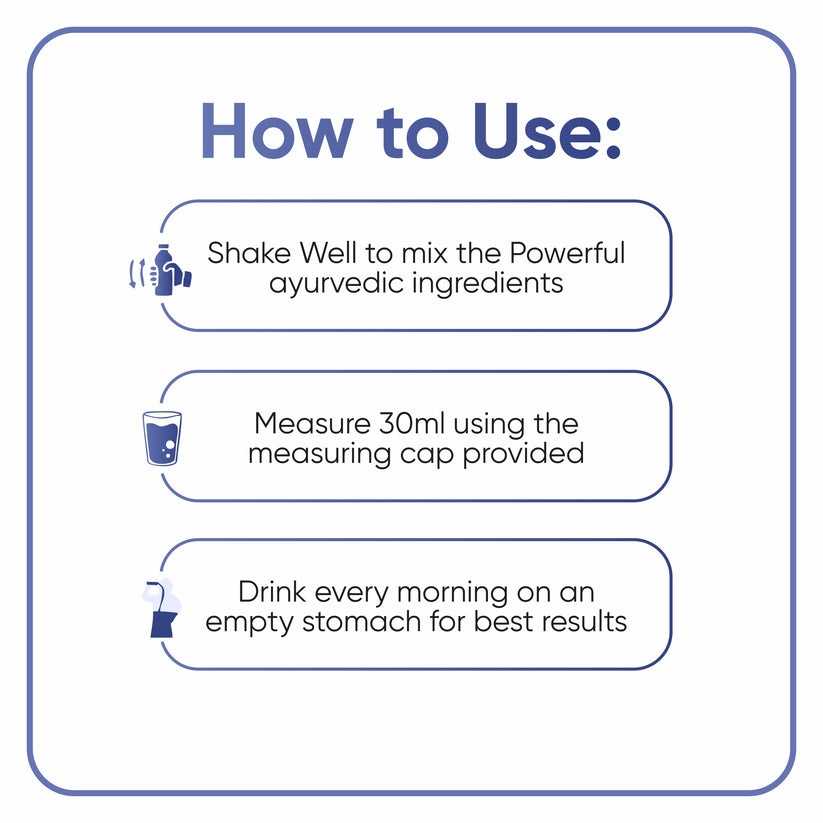 How to Use:

Shake Well to mix the Powerful ayurvedic ingredients

Measure 30ml using the measuring cap provided

Drink every morning on an empty stomach for best results